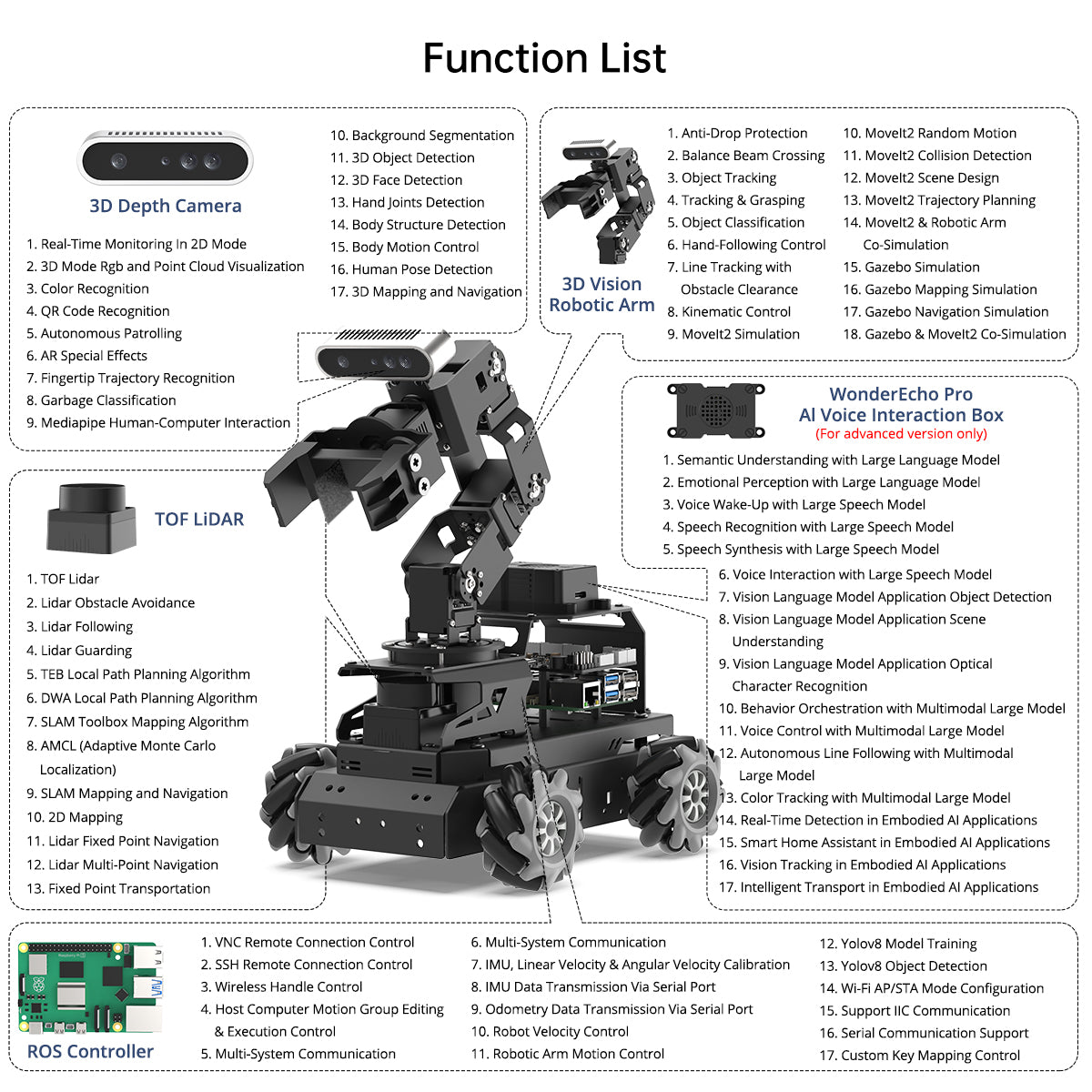 Function List

3D Depth Camera

1. Real-Time Monitoring In 2D Mode
2. 3D Mode Rgb and Point Cloud Visualization
3. Color Recognition
4. QR Code Recognition
5. Autonomous Patrolling
6. AR Special Effects
7. Fingertip Trajectory Recognition
8. Garbage Classification
9. Mediapipe Human-Computer Interaction
10. Background Segmentation
11. 3D Object Detection
12. 3D Face Detection
13. Hand Joints Detection
14. Body Structure Detection
15. Body Motion Control
16. Human Pose Detection
17. 3D Mapping and Navigation

3D Vision Robotic Arm

1. Anti-Drop Protection
2. Balance Beam Crossing
3. Object Tracking
4. Tracking & Grasping
5. Object Classification
6. Hand-Following Control
7. Line Tracking with Obstacle Clearance
8. Kinematic Control
9. MoveIt2 Simulation
10. MoveIt2 Random Motion
11. MoveIt2 Collision Detection
12. MoveIt2 Scene Design
13. MoveIt2 Trajectory Planning
14. MoveIt2 & Robotic Arm Co-Simulation
15. Gazebo Simulation
16. Gazebo Mapping Simulation
17. Gazebo Navigation Simulation
18. Gazebo & MoveIt2 Co-Simulation

WonderEcho Pro
AI Voice Interaction Box
(For advanced version only)

1. Semantic Understanding with Large Language Model
2. Emotional Perception with Large Language Model
3. Voice Wake-Up with Large Speech Model
4. Speech Recognition with Large Speech Model
5. Speech Synthesis with Large Speech Model
6. Voice Interaction with Large Speech Model
7. Vision Language Model Application Object Detection
8. Vision Language Model Application Scene Understanding
9. Vision Language Model Application Optical Character Recognition
10. Behavior Orchestration with Multimodal Large Model
11. Voice Control with Multimodal Large Model
12. Autonomous Line Following with Multimodal Large Model
13. Color Tracking with Multimodal Large Model
14. Real-Time Detection in Embodied AI Applications
15. Smart Home Assistant in Embodied AI Applications
16. Vision Tracking in Embodied AI Applications
17. Intelligent Transport in Embodied AI Applications

TOF LiDAR

1. TOF Lidar
2. Lidar Obstacle Avoidance
3. Lidar Following
4. Lidar Guarding
5. TEB Local Path Planning Algorithm
6. DWA Local Path Planning Algorithm
7. SLAM Toolbox Mapping Algorithm
8. AMCL (Adaptive Monte Carlo Localization)
9. SLAM Mapping and Navigation
10. 2D Mapping
11. Lidar Fixed Point Navigation
12. Lidar Multi-Point Navigation
13. Fixed Point Transportation

ROS Controller

1. VNC Remote Connection Control
2. SSH Remote Connection Control
3. Wireless Handle Control
4. Host Computer Motion Group Editing & Execution Control
5. Multi-System Communication
6. Multi-System Communication
7. IMU, Linear Velocity & Angular Velocity Calibration
8. IMU Data Transmission Via Serial Port
9. Odometry Data Transmission Via Serial Port
10. Robot Velocity Control
11. Robotic Arm Motion Control
12. Yolov8 Model Training
13. Yolov8 Object Detection
14. Wi-Fi AP/STA Mode Configuration
15. Support IIC Communication
16. Serial Communication Support
17. Custom Key Mapping Control